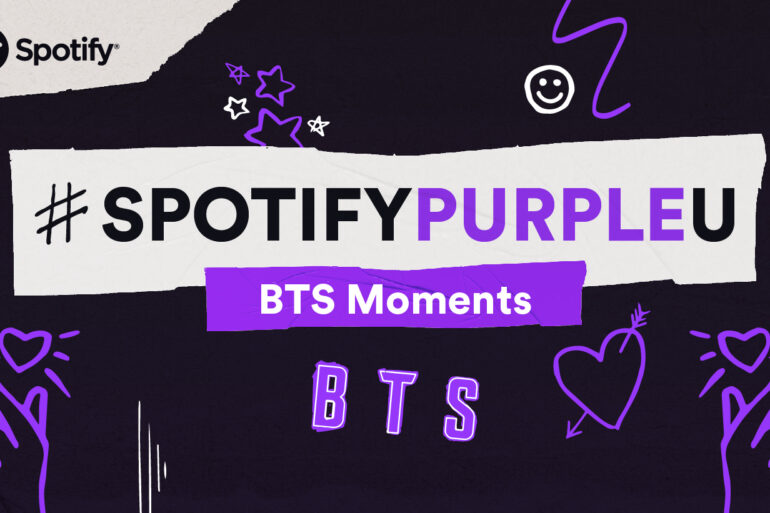 Spotify®

#SPOTIFYPURPLEU

BTS Moments

BTS